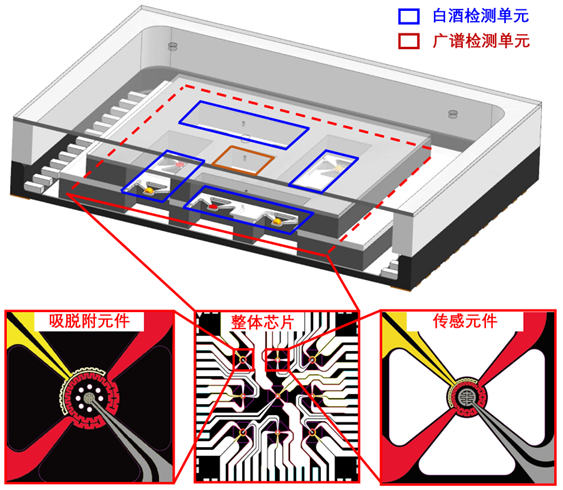 白酒检测单元
广谱检测单元

吸脱附元件

整体芯片

传感元件