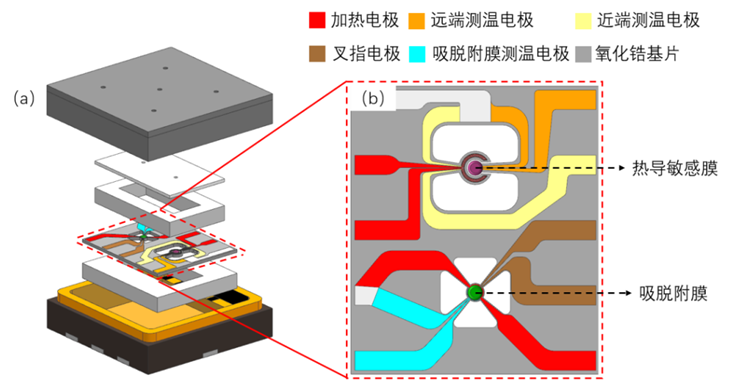 加热电极 远端测温电极 近端测温电极
叉指电极 吸脱附膜测温电极 氧化锆基片

(a)

(b)

热导敏感膜

吸脱附膜